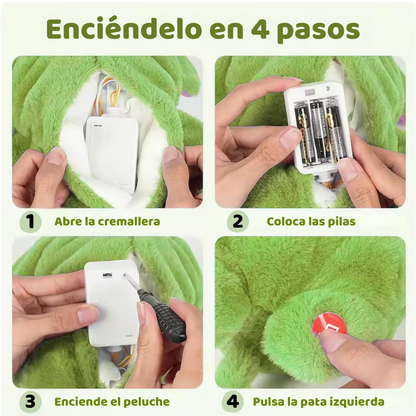 Enciéndelo en 4 pasos

1 Abre la cremallera

2 Coloca las pilas

3 Enciende el peluche

4 Pulsa la pata izquierda