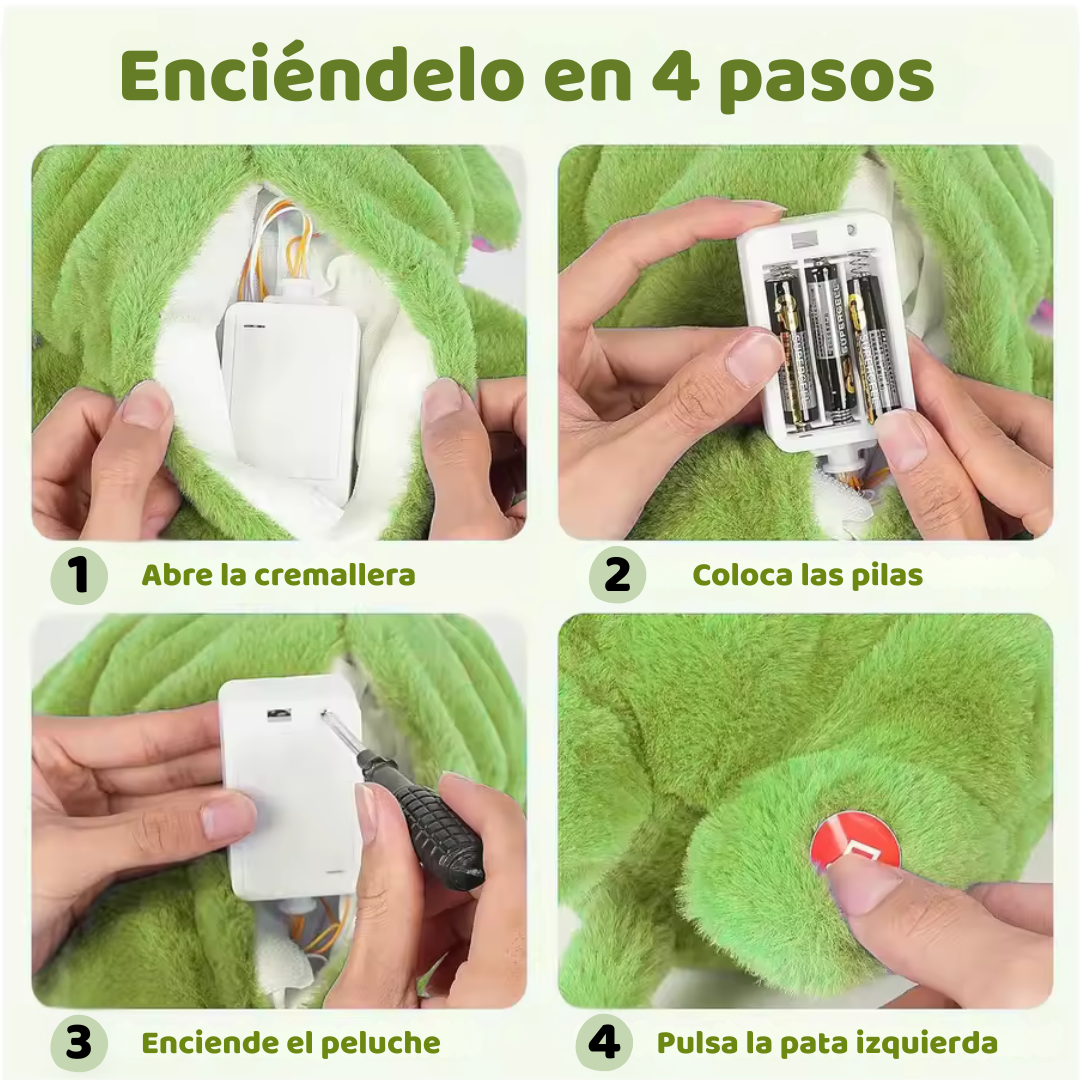 Enciéndelo en 4 pasos

1 Abre la cremallera

2 Coloca las pilas

3 Enciende el peluche

4 Pulsa la pata izquierda